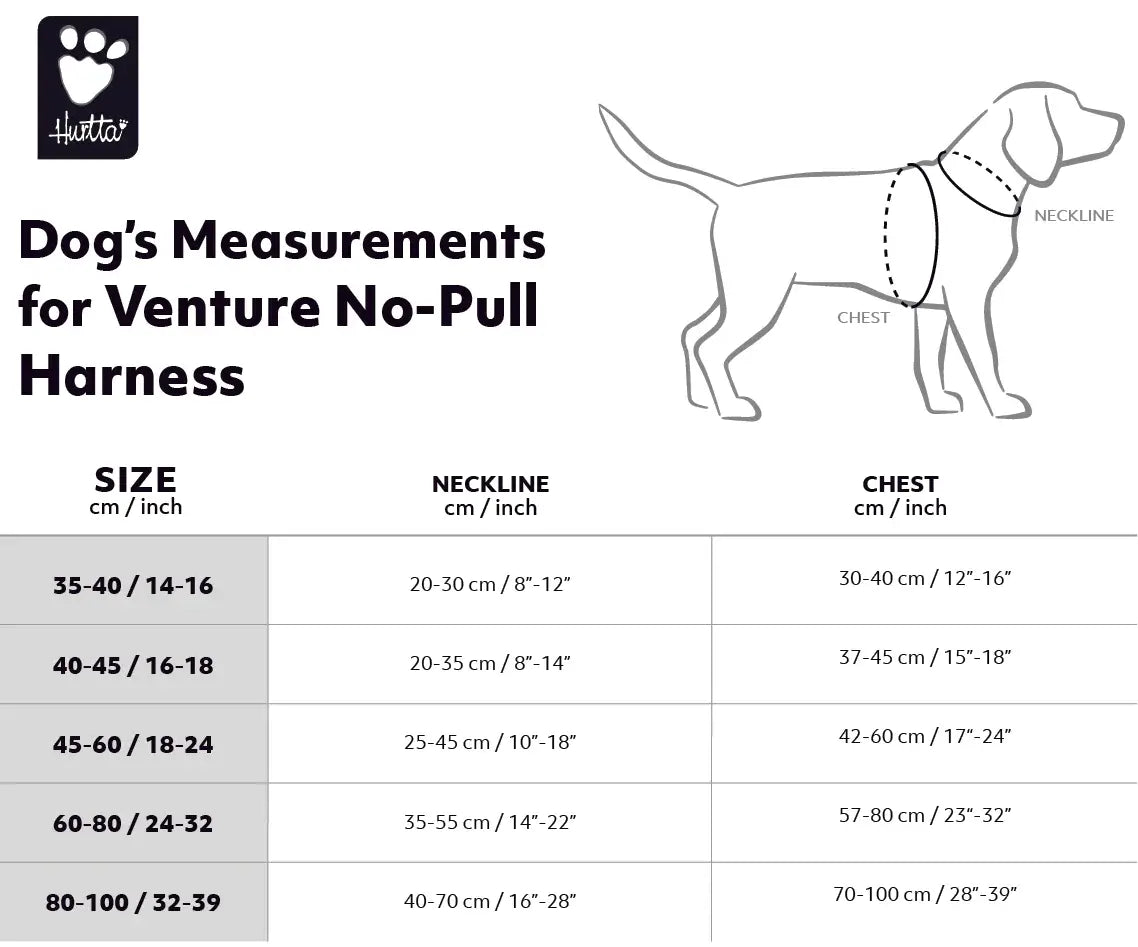 Hurtta

Dog's Measurements for Venture No-Pull Harness

NECKLINE

CHEST

| SIZE cm / inch | NECKLINE cm / inch | CHEST cm / inch |
|---|---|---|
| 35-40 / 14-16 | 20-30 cm / 8"-12" | 30-40 cm / 12"-16" |
| 40-45 / 16-18 | 20-35 cm / 8"-14" | 37-45 cm / 15"-18" |
| 45-60 / 18-24 | 25-45 cm / 10"-18" | 42-60 cm / 17"-24" |
| 60-80 / 24-32 | 35-55 cm / 14"-22" | 57-80 cm / 23"-32" |
| 80-100 / 32-39 | 40-70 cm / 16"-28" | 70-100 cm / 28"-39" |