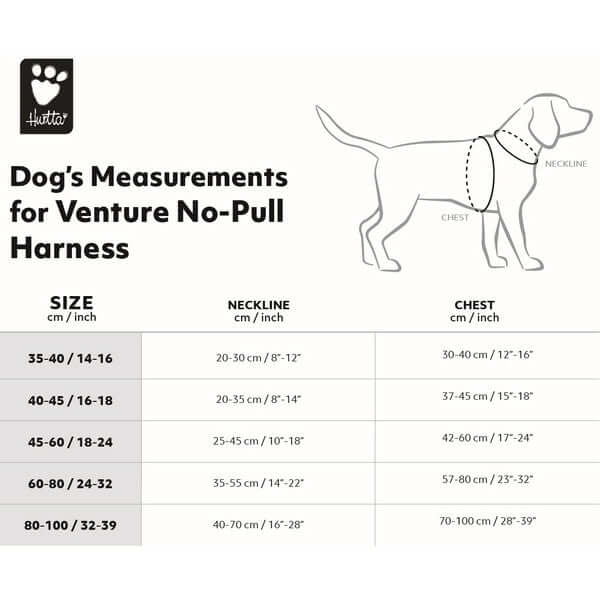 Hurtta

Dog's Measurements for Venture No-Pull Harness

NECKLINE

CHEST

| SIZE cm / inch | NECKLINE cm / inch | CHEST cm / inch |
|---|---|---|
| 35-40 / 14-16 | 20-30 cm / 8"-12" | 30-40 cm / 12"-16" |
| 40-45 / 16-18 | 20-35 cm / 8"-14" | 37-45 cm / 15"-18" |
| 45-60 / 18-24 | 25-45 cm / 10"-18" | 42-60 cm / 17"-24" |
| 60-80 / 24-32 | 35-55 cm / 14"-22" | 57-80 cm / 23"-32" |
| 80-100 / 32-39 | 40-70 cm / 16"-28" | 70-100 cm / 28"-39" |